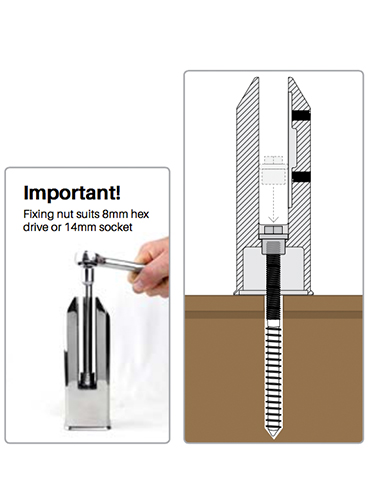 Important!
Fixing nut suits 8mm hex drive or 14mm socket