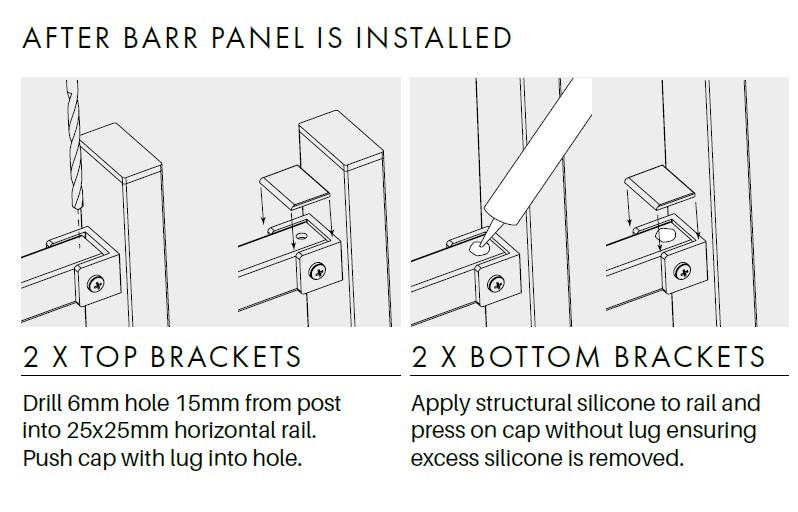 AFTER BARR PANEL IS INSTALLED

2 X TOP BRACKETS

Drill 6mm hole 15mm from post into 25x25mm horizontal rail. Push cap with lug into hole.

2 X BOTTOM BRACKETS

Apply structural silicone to rail and press on cap without lug ensuring excess silicone is removed.