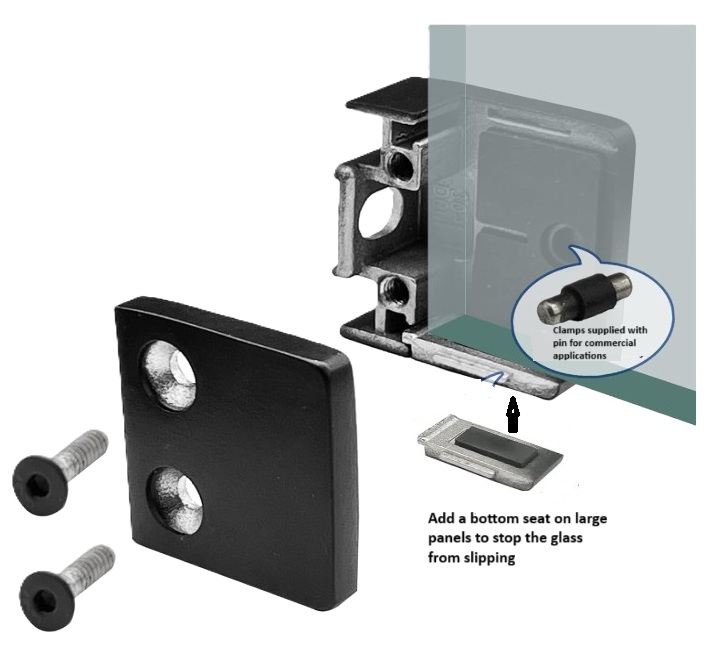 Clamps supplied with pin for commercial applications

Add a bottom seat on large panels to stop the glass from slipping